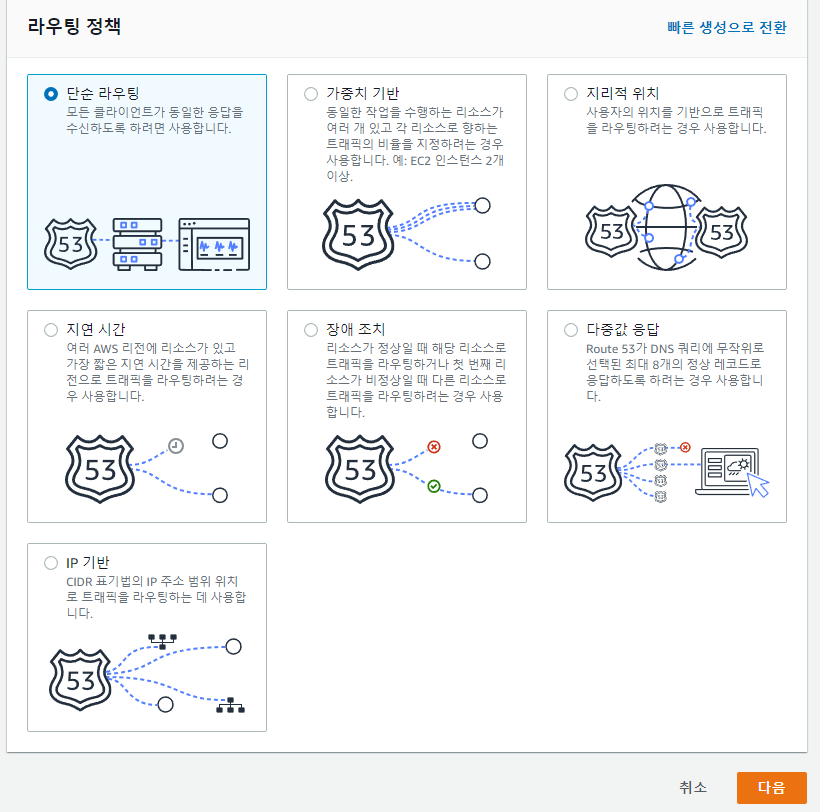 라우팅 정책

빠른 생성으로 전환

단순 라우팅
모든 클라이언트가 동일한 응답을 수신하도록 하려면 사용합니다.

53

가중치 기반
동일한 작업을 수행하는 리소스가 여러 개 있고 각 리소스로 향하는 트래픽의 비율을 지정하려는 경우 사용합니다. 예: EC2 인스턴스 2개 이상.

53

지리적 위치
사용자의 위치를 기반으로 트래픽을 라우팅하려는 경우 사용합니다.

53

53

지연 시간
여러 AWS 리전에 리소스가 있고 가장 짧은 지연 시간을 제공하는 리전으로 트래픽을 라우팅하려는 경우 사용합니다.

53

장애 조치
리소스가 정상일 때 해당 리소스로 트래픽을 라우팅하거나 첫 번째 리소스가 비정상일 때 다른 리소스로 트래픽을 라우팅하려는 경우 사용합니다.

53

다중값 응답
Route 53가 DNS 쿼리에 무작위로 선택된 최대 8개의 정상 레코드로 응답하도록 하려는 경우 사용합니다.

53

IP 기반
CIDR 표기법의 IP 주소 범위 위치로 트래픽을 라우팅하는 데 사용합니다.

53

취소

다음